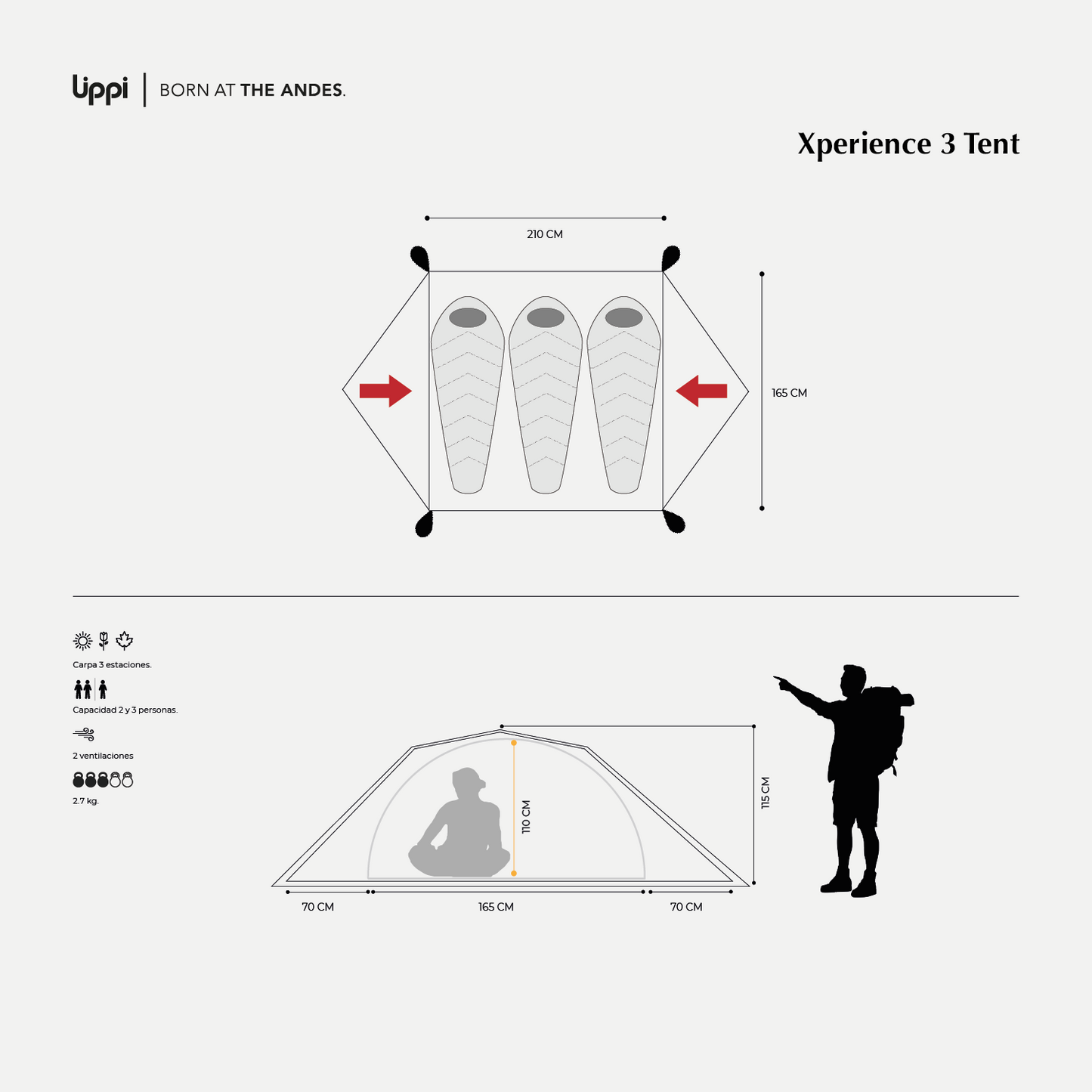 lippi | BORN AT THE ANDES.

Xperience 3 Tent

210 CM

165 CM

Carpa 3 estaciones.

Capacidad 2 y 3 personas.

2 ventilaciones

2.7 kg.

110 CM

115 CM

70 CM

165 CM

70 CM