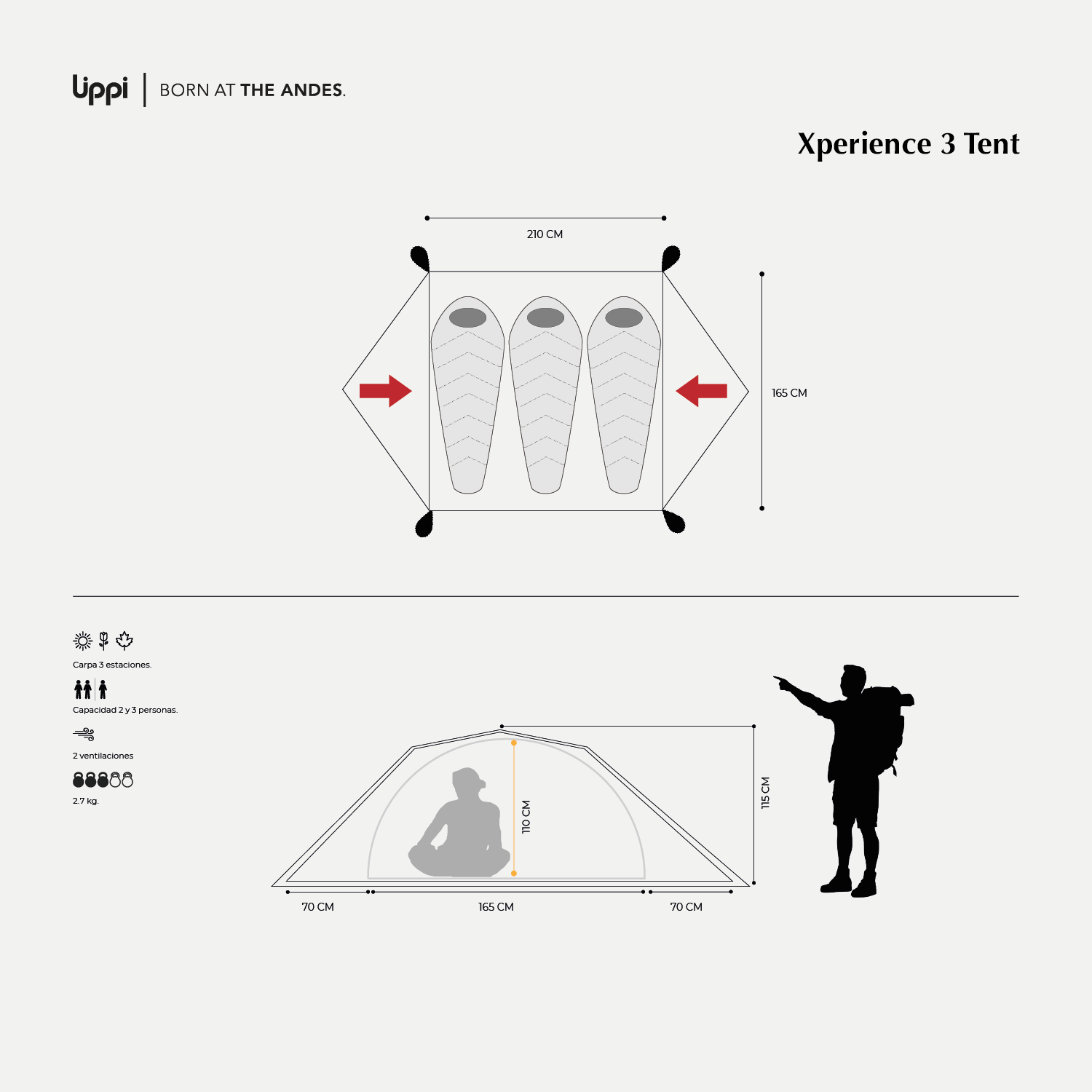 Lippi | BORN AT THE ANDES.

Xperience 3 Tent

210 CM

165 CM

Carpa 3 estaciones.

Capacidad 2 y 3 personas.

2 ventilaciones

2.7 kg.

110 CM

115 CM

70 CM

165 CM

70 CM